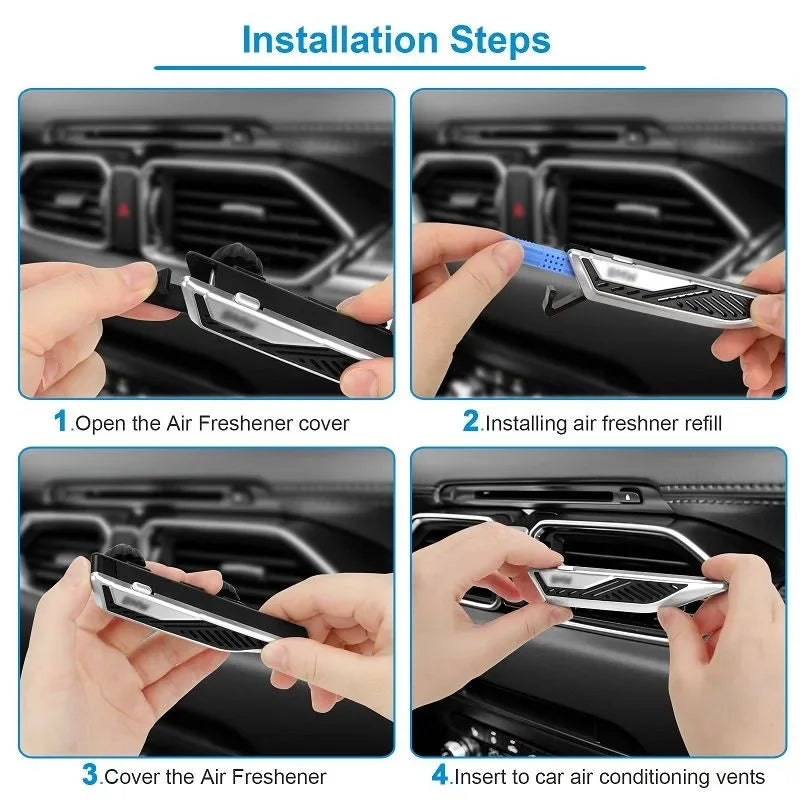 Installation Steps

1.Open the Air Freshener cover

2.Installing air freshner refill

3.Cover the Air Freshener

4.Insert to car air conditioning vents